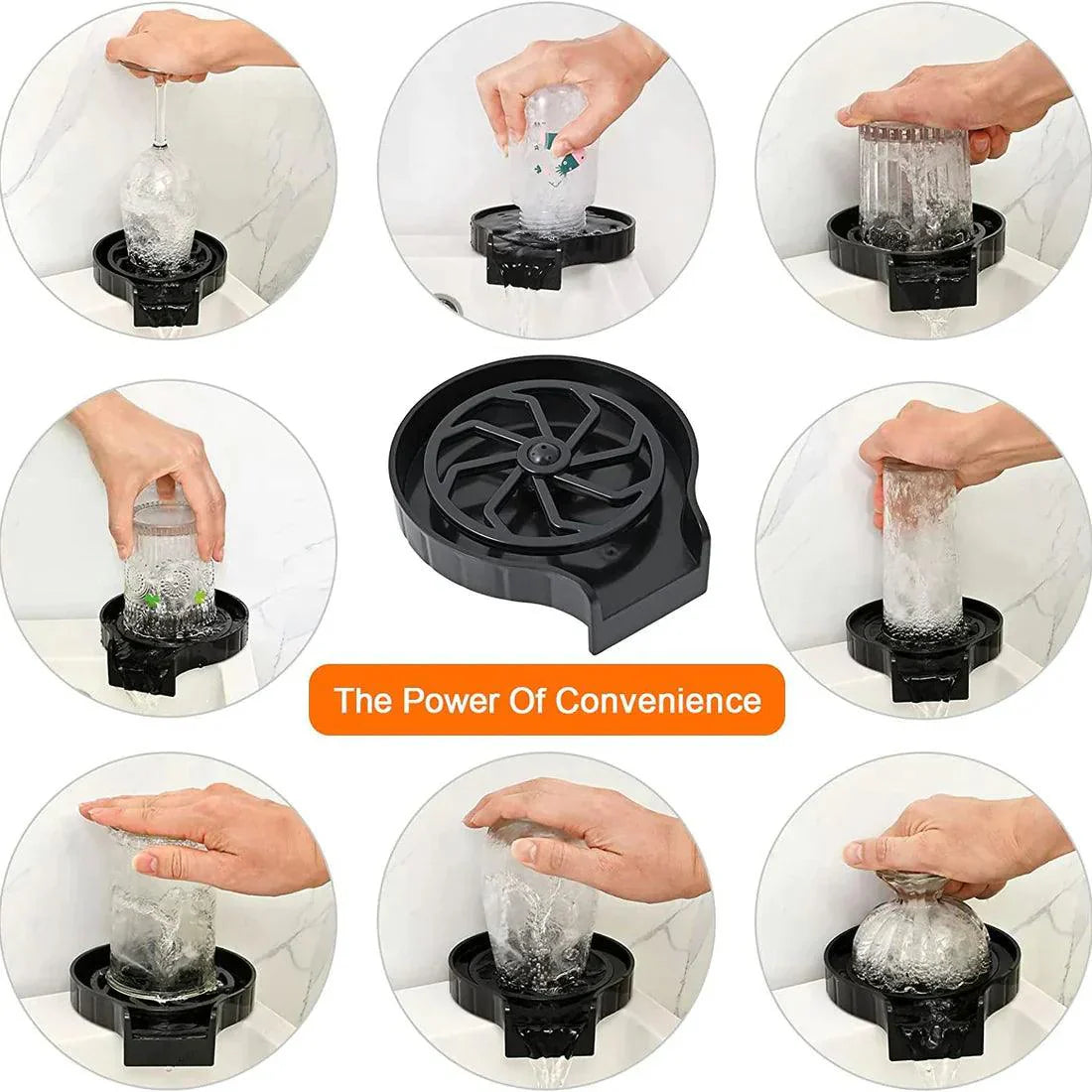 The Power Of Convenience