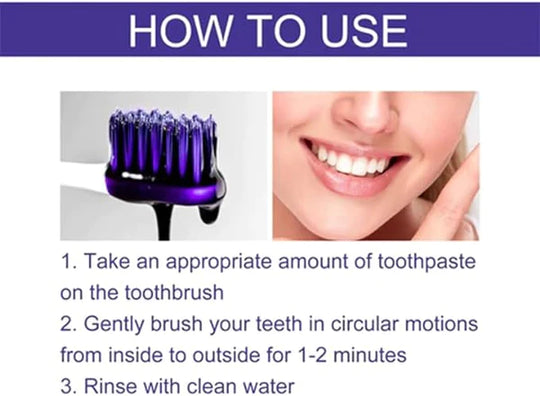 HOW TO USE

1. Take an appropriate amount of toothpaste on the toothbrush
2. Gently brush your teeth in circular motions from inside to outside for 1-2 minutes
3. Rinse with clean water